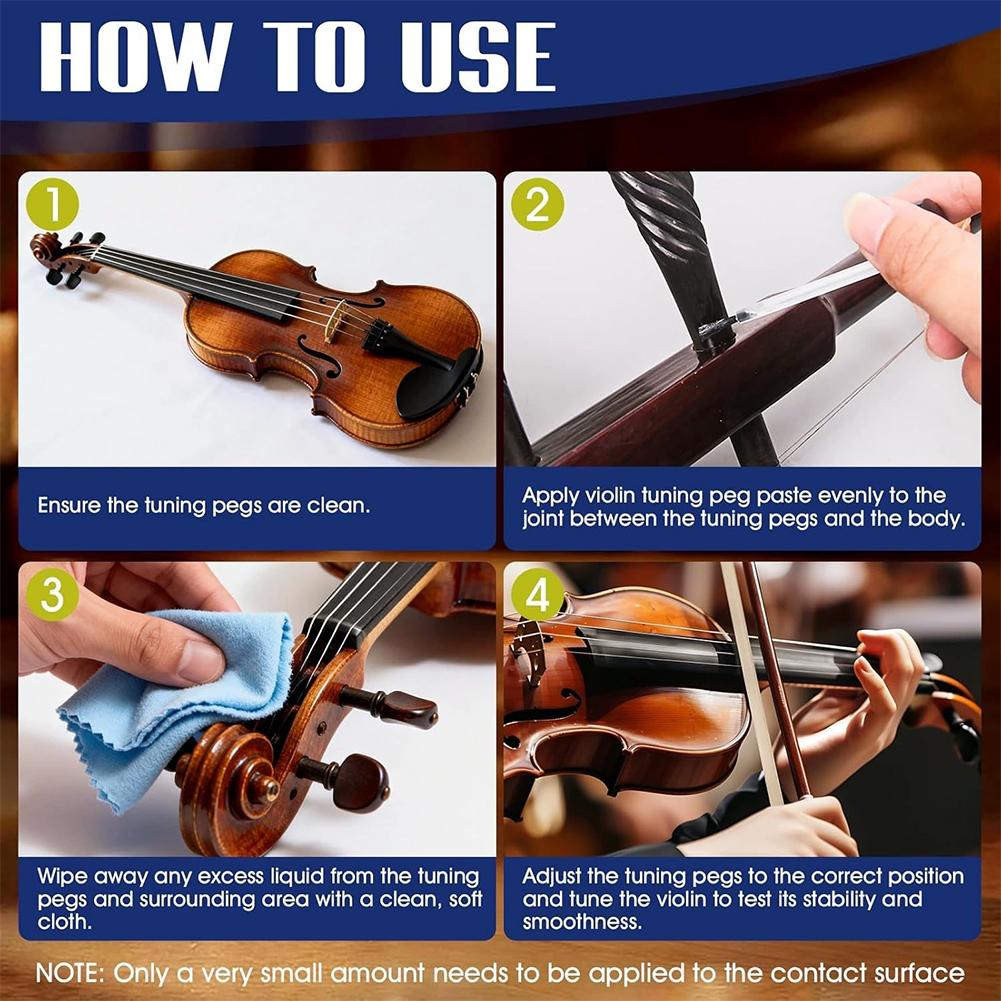 HOW TO USE

1

Ensure the tuning pegs are clean.

2

Apply violin tuning peg paste evenly to the joint between the tuning pegs and the body.

3

Wipe away any excess liquid from the tuning pegs and surrounding area with a clean, soft cloth.

4

Adjust the tuning pegs to the correct position and tune the violin to test its stability and smoothness.

NOTE: Only a very small amount needs to be applied to the contact surface